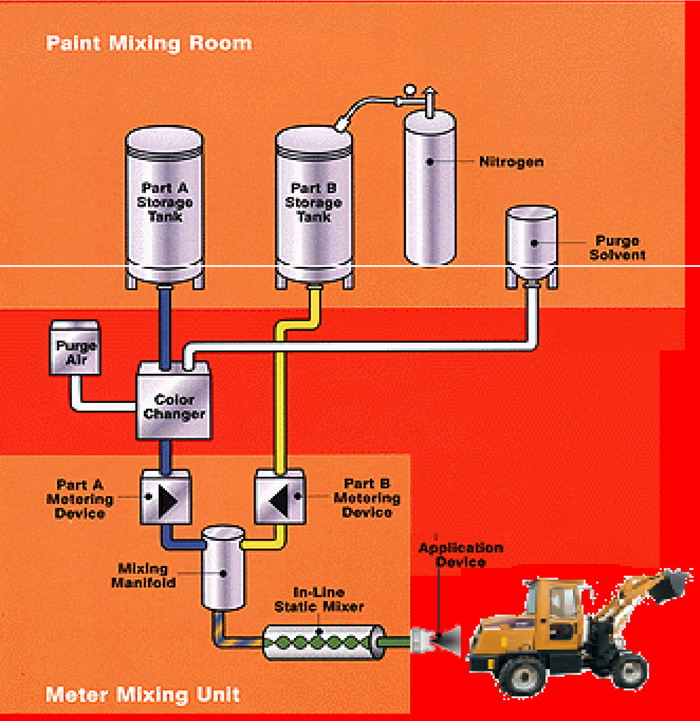 Paint Mixing Room

Part A Storage Tank

Part B Storage Tank

Nitrogen

Purge Solvent

Purge Air

Color Changer

Part A Metering Device

Part B Metering Device

Mixing Manifold

In-Line Static Mixer

Application Device

Meter Mixing Unit